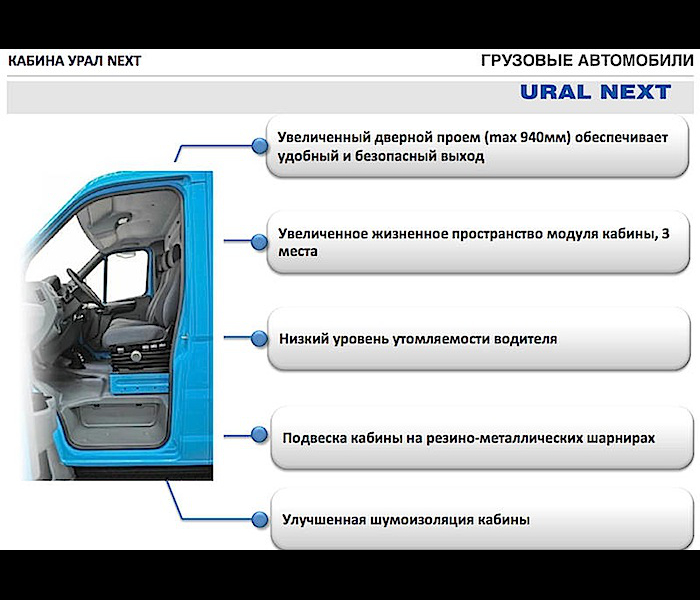 КАБИНА УРАЛ NEXT

ГРУЗОВЫЕ АВТОМОБИЛИ

URAL NEXT

Увеличенный дверной проем (max 940мм) обеспечивает удобный и безопасный выход

Увеличенное жизненное пространство модуля кабины, 3 места

Низкий уровень утомляемости водителя

Подвеска кабины на резино-металлических шарнирах

Улучшенная шумоизоляция кабины